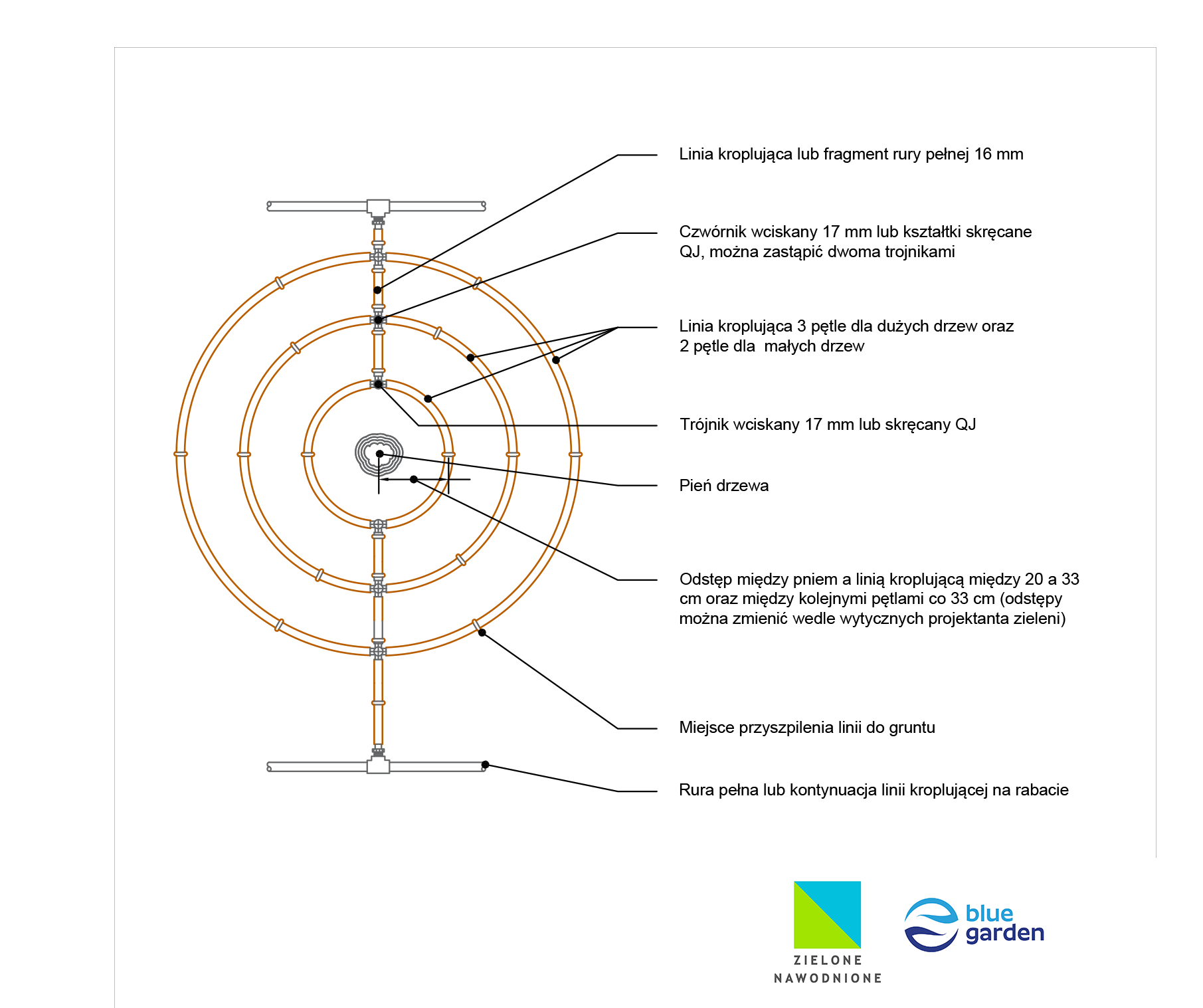 Linia kroplująca lub fragment rury pełnej 16 mm

Czwórnik wciskany 17 mm lub kształtki skręcane QJ, można zastąpić dwoma trojnikami

Linia kroplująca 3 pętle dla dużych drzew oraz 2 pętle dla  małych drzew

Trójnik wciskany 17 mm lub skręcany QJ

Pień drzewa

Odstęp między pniem a linią kroplującą między 20 a 33 cm oraz między kolejnymi pętlami co 33 cm (odstępy można zmienić wedle wytycznych projektanta zieleni)

Miejsce przyszpilenia linii do gruntu

Rura pełna lub kontynuacja linii kroplującej na rabacie

ZIELONE NAWODNIONE

blue garden